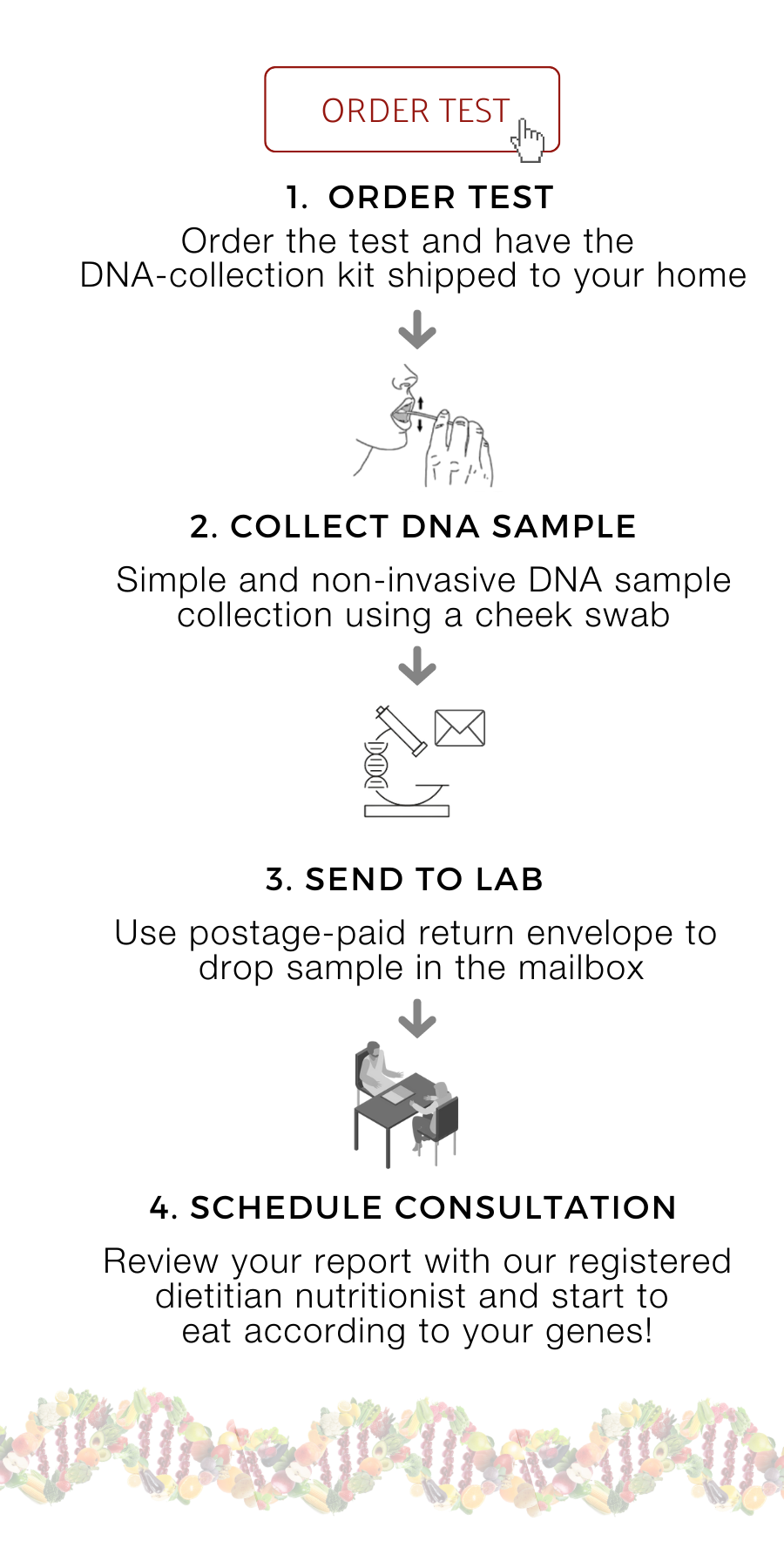 ORDER TEST

1. ORDER TEST

Order the test and have the DNA-collection kit shipped to your home

2. COLLECT DNA SAMPLE

Simple and non-invasive DNA sample collection using a cheek swab

3. SEND TO LAB

Use postage-paid return envelope to drop sample in the mailbox

4. SCHEDULE CONSULTATION

Review your report with our registered dietitian nutritionist and start to eat according to your genes!